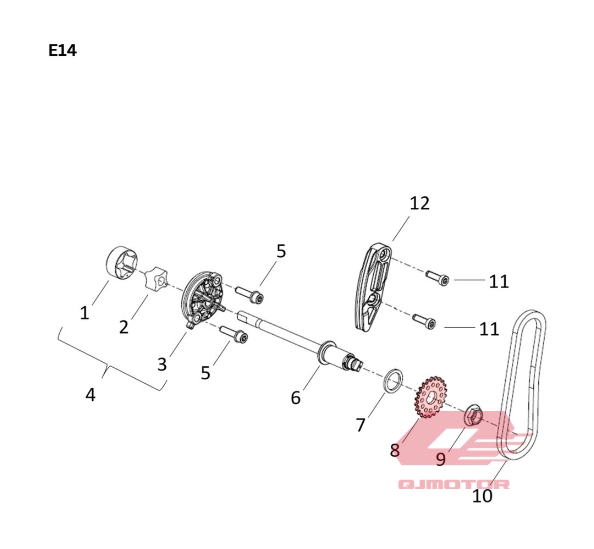 E14

12

5

11

11

1

2

3

5

4

6

7

8

9

10

QJMOTOR